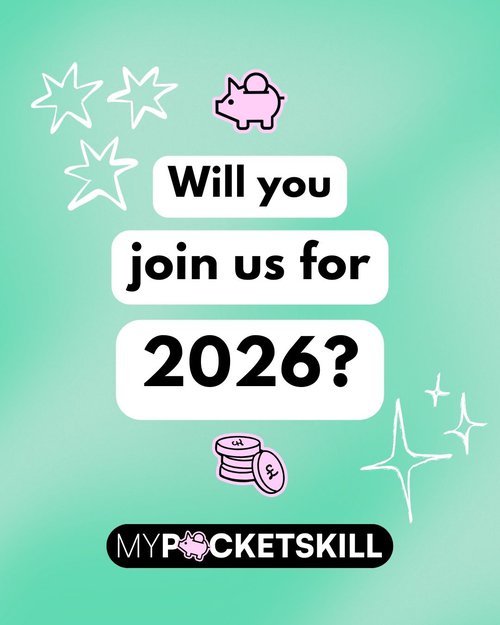 Will you
join us for
2026?

£
£

MYPOCKETSKILL